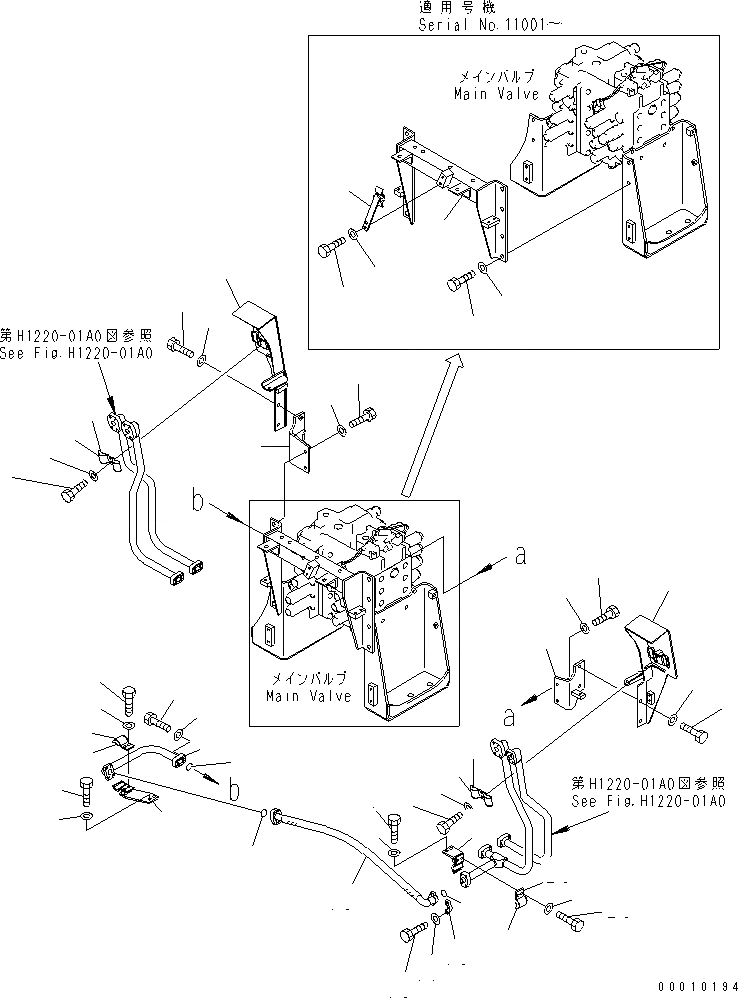 適用号機
Serial No.11001～

メインバルブ
Main Valve

第H1220-01A0図参照
See Fig.H1220-01A0

b

a

メインバルブ
Main Valve

a

b

第H1220-01A0図参照
See Fig.H1220-01A0

00010194