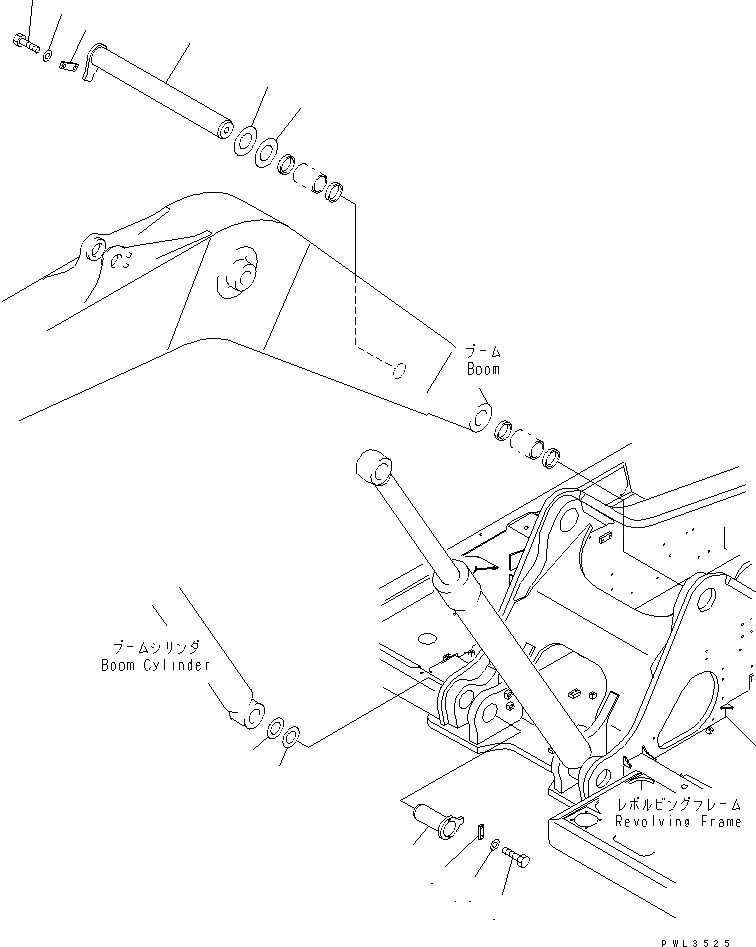 ブーム
Boom

ブームシリンダ
Boom Cylinder

レボルビングフレーム
Revolving Frame

PWL3525