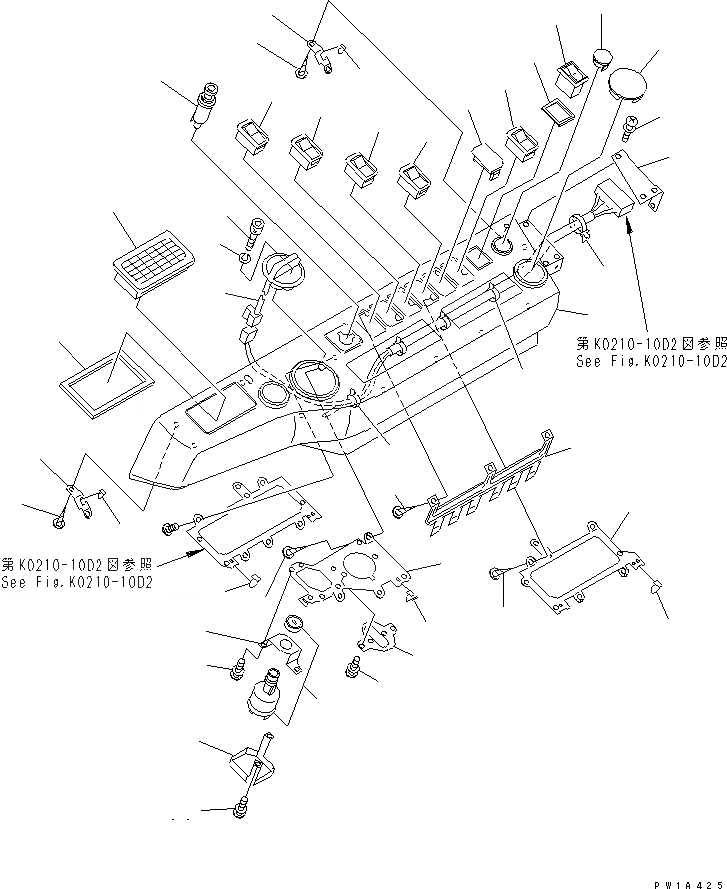 第K0210-10D2図参照
See Fig.K0210-10D2

第K0210-10D2図参照
See Fig.K0210-10D2

PW1A425