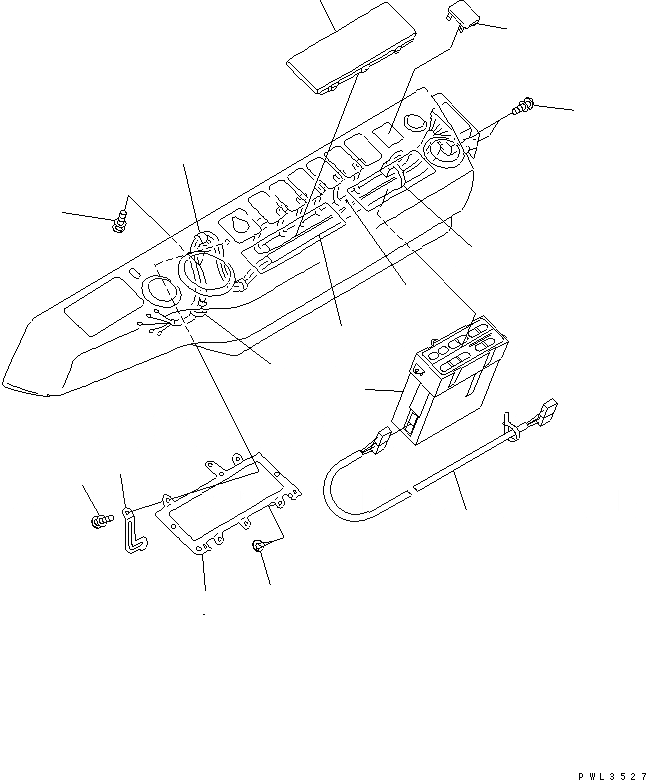 PWL3527