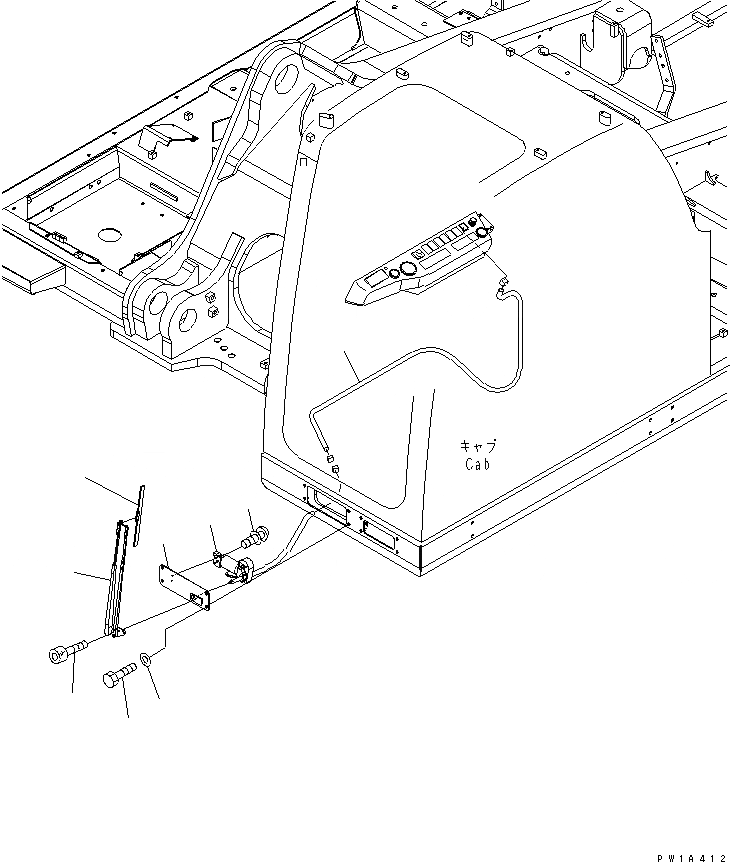 キャブ
Cab

PW1A412