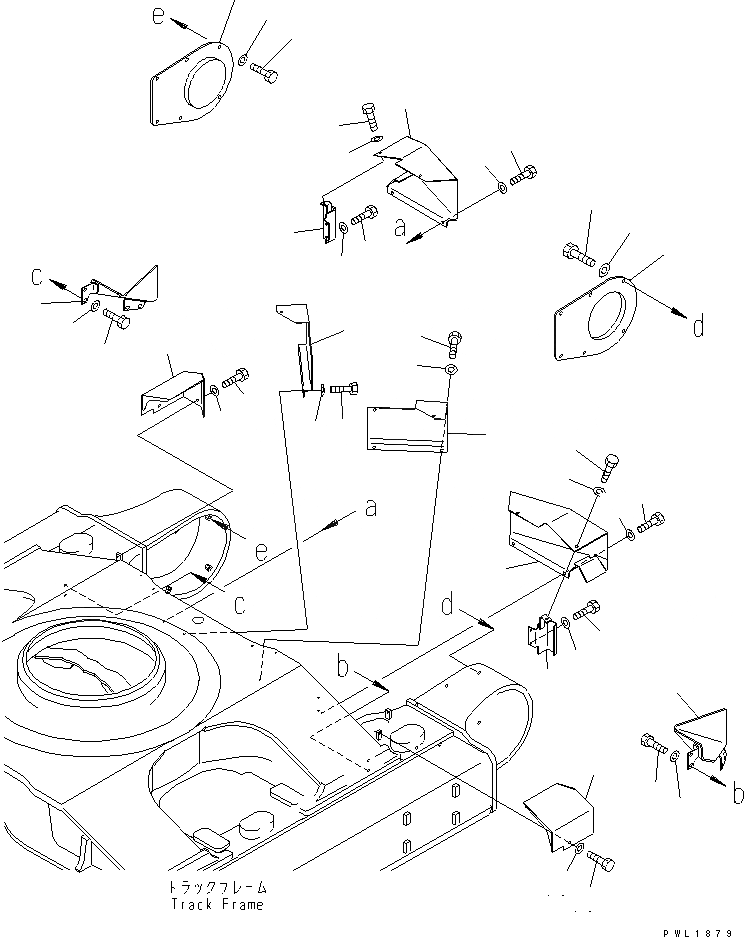 e
a
c
d
a
e
c
d
b
b
トラックフレーム
Track Frame
PWL1879