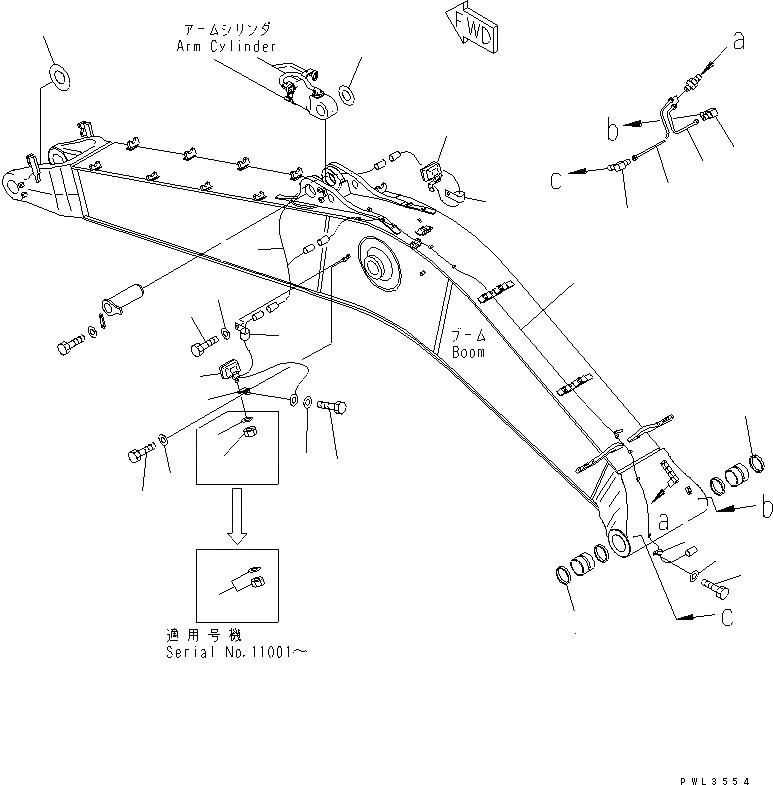 アームシリンダ
Arm Cylinder

FWD

a

b

c

ブーム
Boom

a

b

c

適用号機
Serial No.11001～

PWL3554