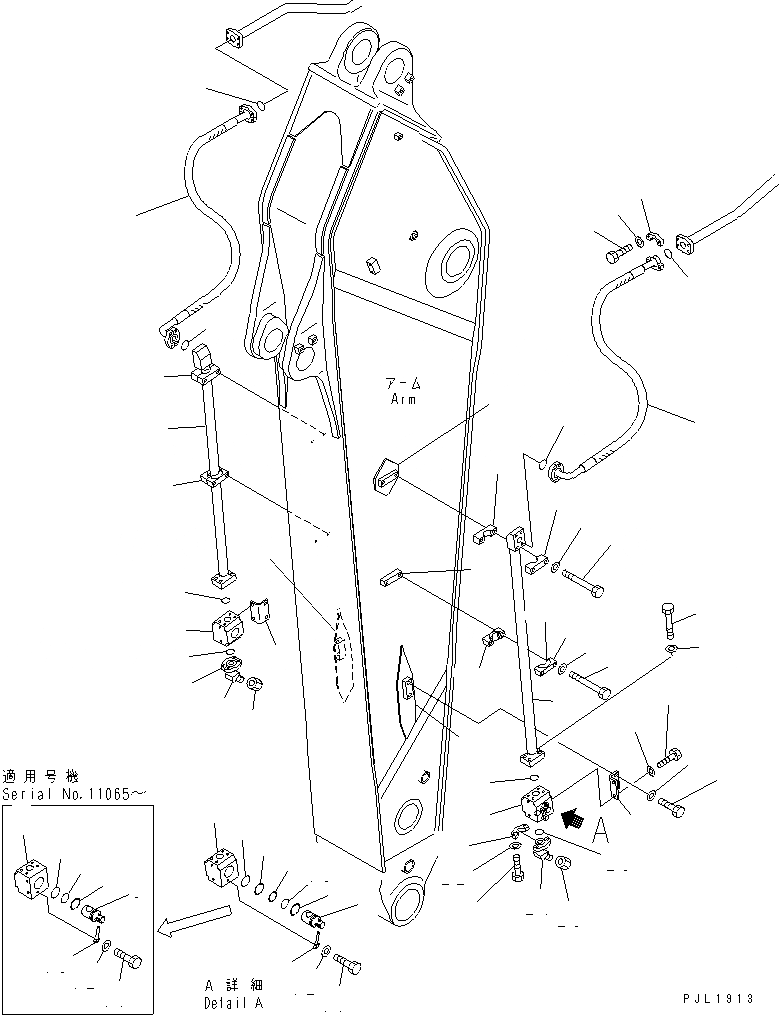 アーム
Arm

適用号機
Serial No.11065～

A

A 詳細
Detail A

PJL1913