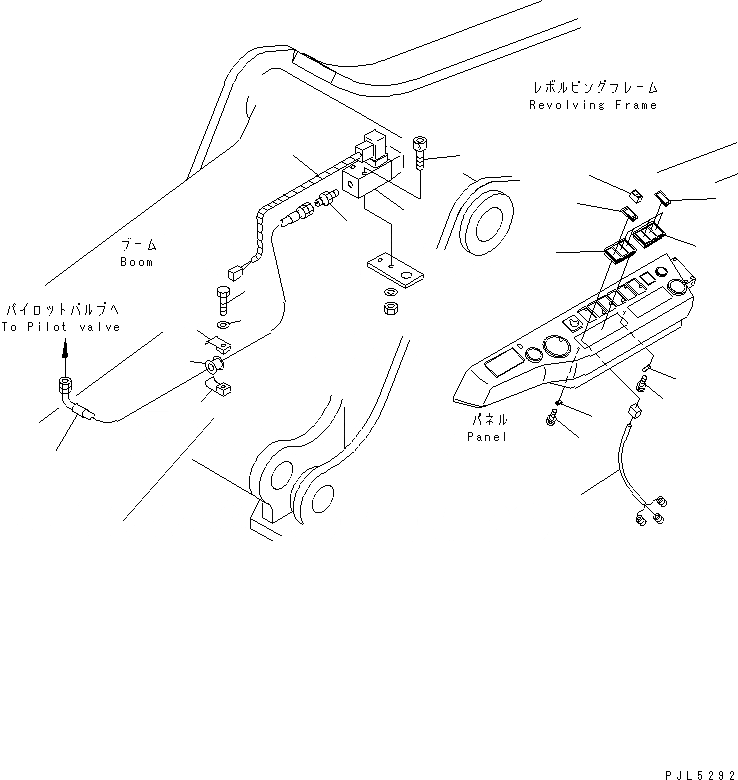 レボルビングフレーム
Revolving Frame

ブーム
Boom

パイロットバルブへ
To Pilot valve

パネル
Panel

PJL5292