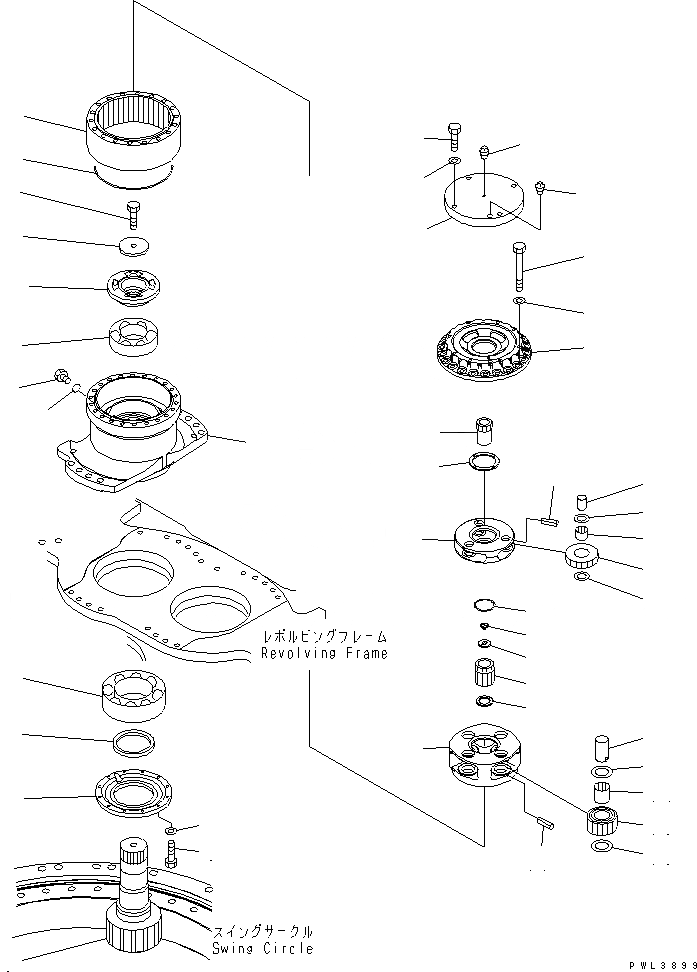 レボルビングフレーム
Revolving Frame

スイングサークル
Swing Circle

PWL3899