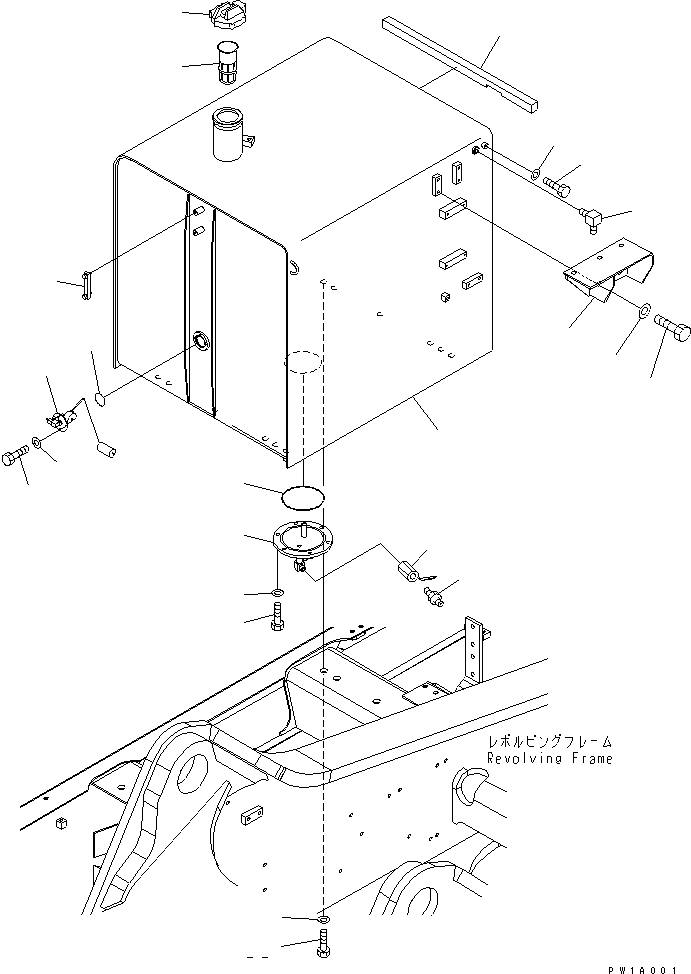 レボルビングフレーム
Revolving Frame

PW1A001