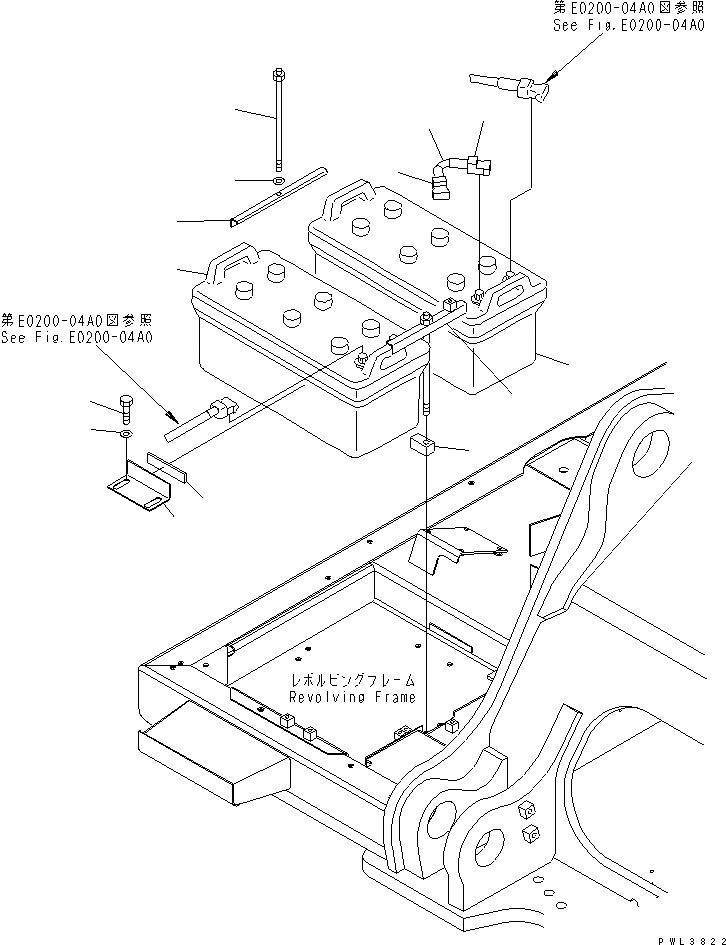 第E0200-04A0図参照
See Fig.E0200-04A0

第E0200-04A0図参照
See Fig.E0200-04A0

レボルビングフレーム
Revolving Frame

PWL3822