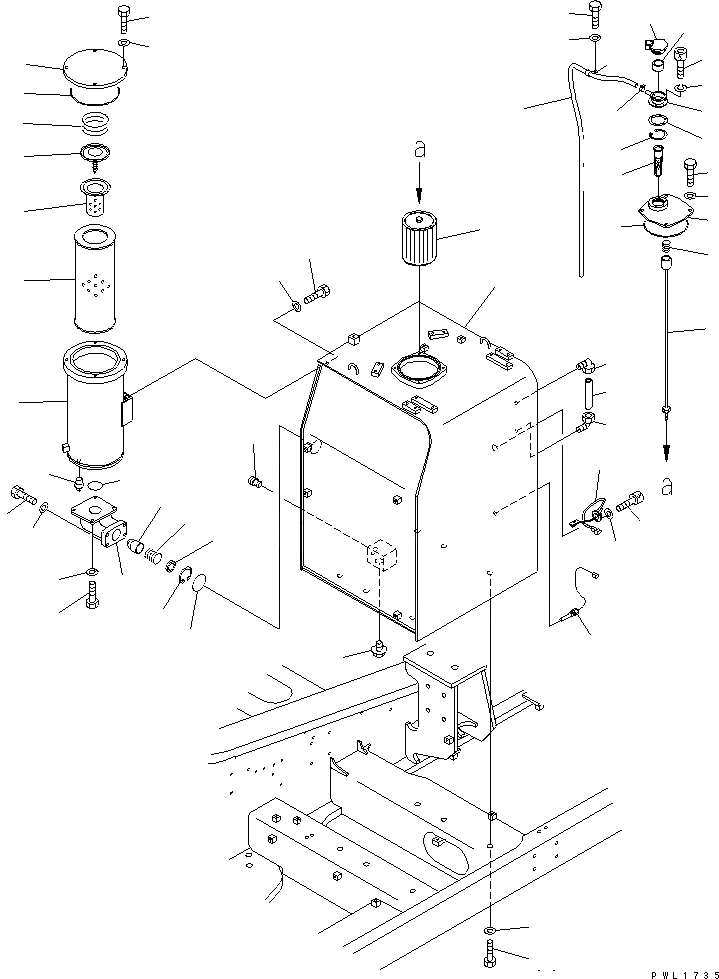 a

a

PWL1735