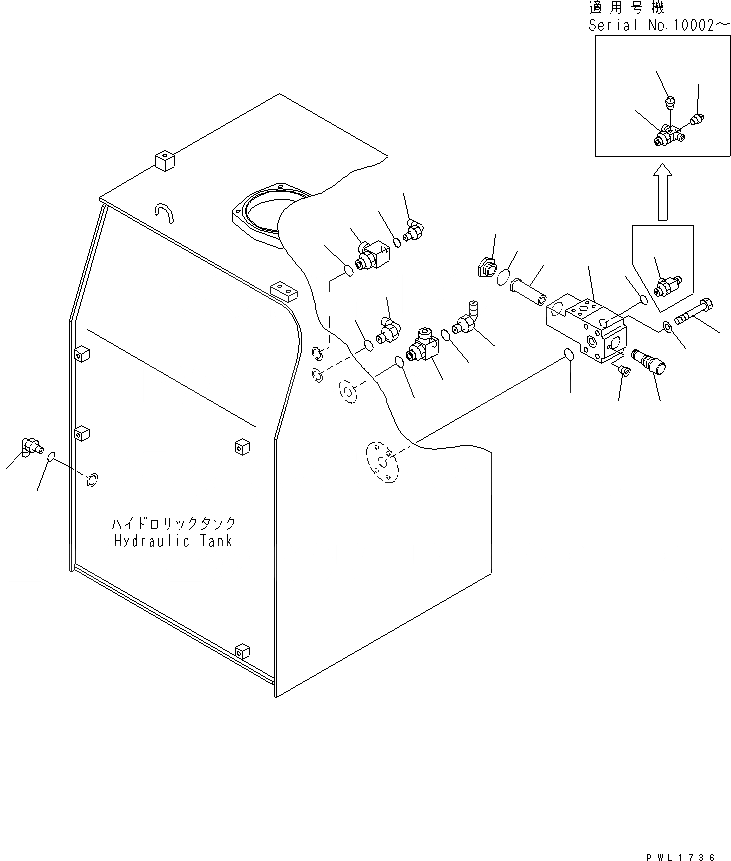 適用号機
Serial No.10002～

ハイドロリックタンク
Hydraulic Tank

PWL1736