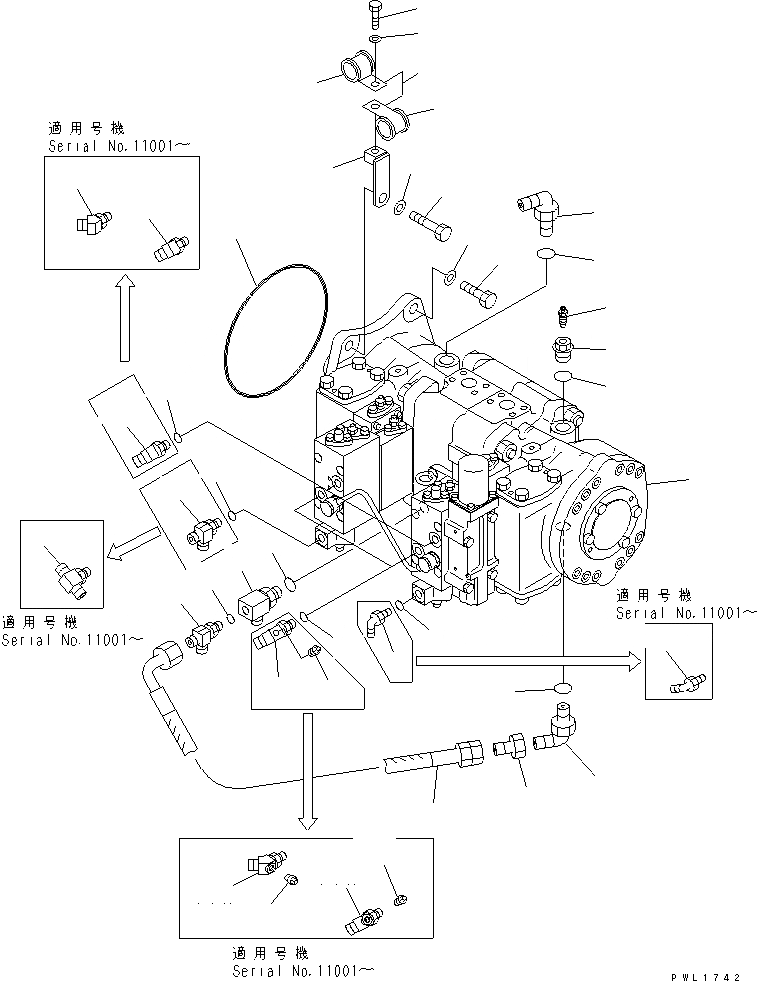 適用号機
Serial No.11001～

適用号機
Serial No.11001～

適用号機
Serial No.11001～

適用号機
Serial No.11001～

PWL1742