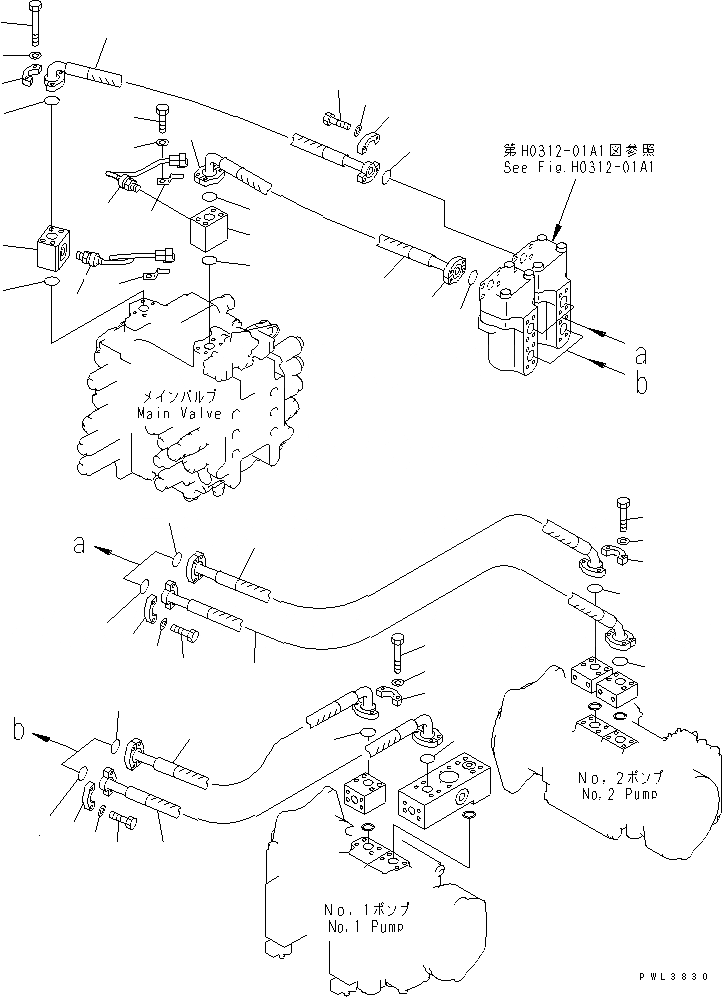 第H0312-01A1図参照
See Fig.H0312-01A1

a
b

メインバルブ
Main Valve

a

b

No.2ポンプ
No.2 Pump

No.1ポンプ
No.1 Pump

PWL3830