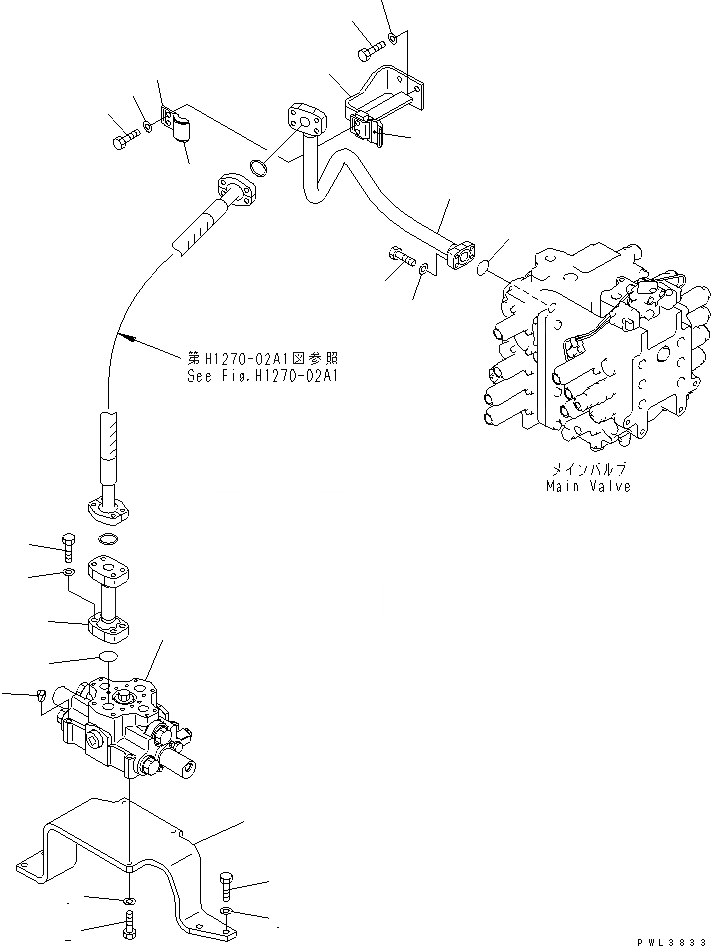 第H1270-02A1図参照
See Fig.H1270-02A1

メインバルブ
Main Valve

PWL3833