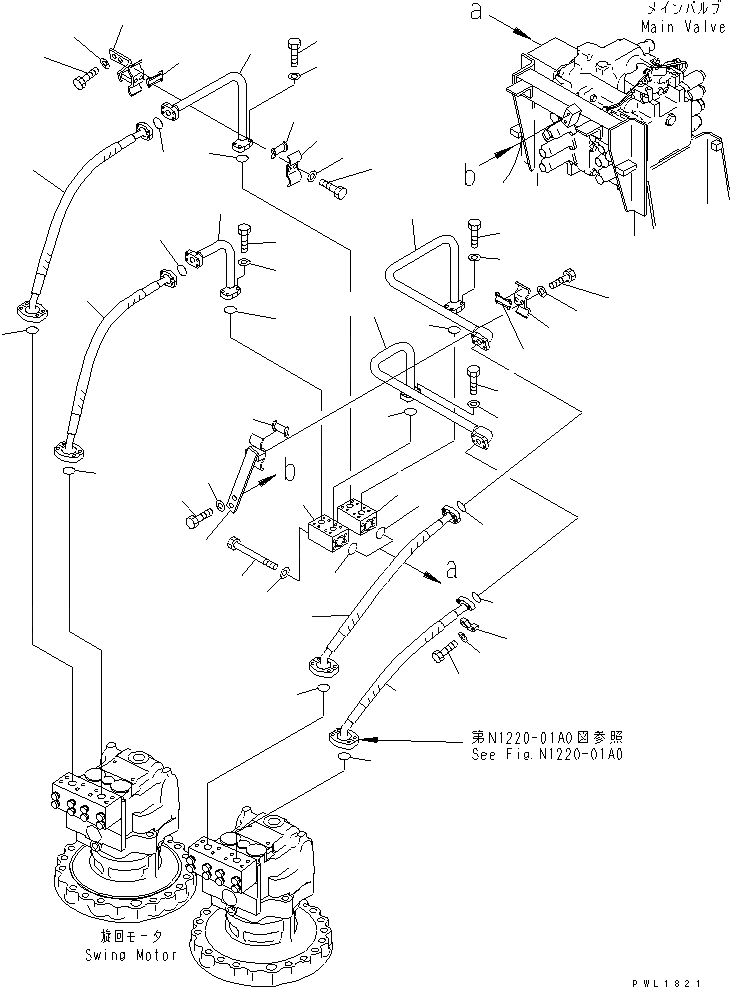 a
メインバルブ
Main Valve

b

b

a

第N1220-01A0図参照
See Fig.N1220-01A0

旋回モータ
Swing Motor

PWL1821