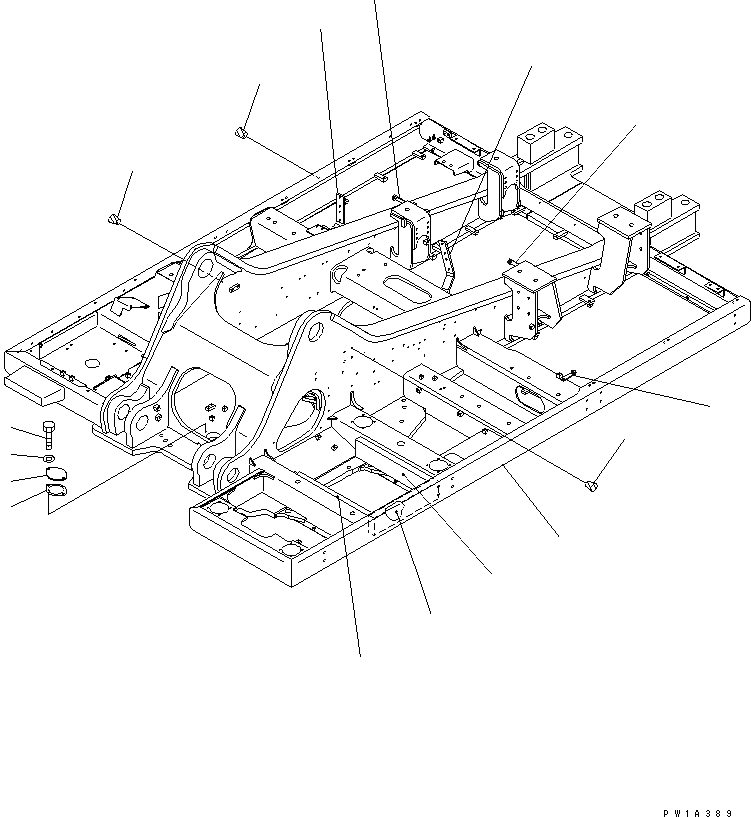 PW1A389