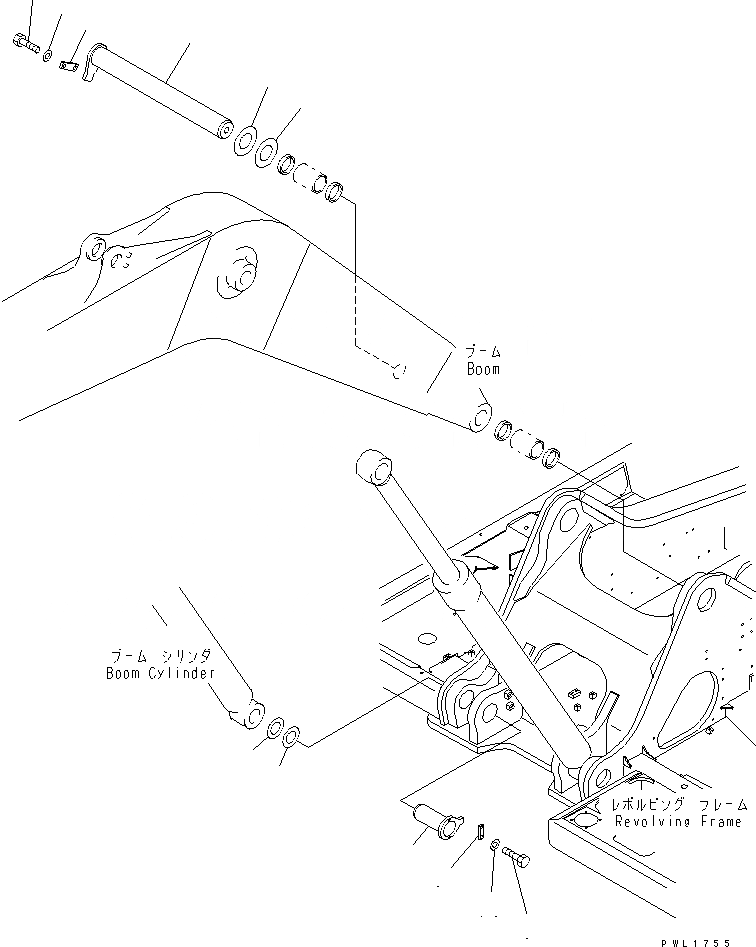 ブーム
Boom

ブーム シリンダ
Boom Cylinder

レボルビング フレーム
Revolving Frame

PWL1755