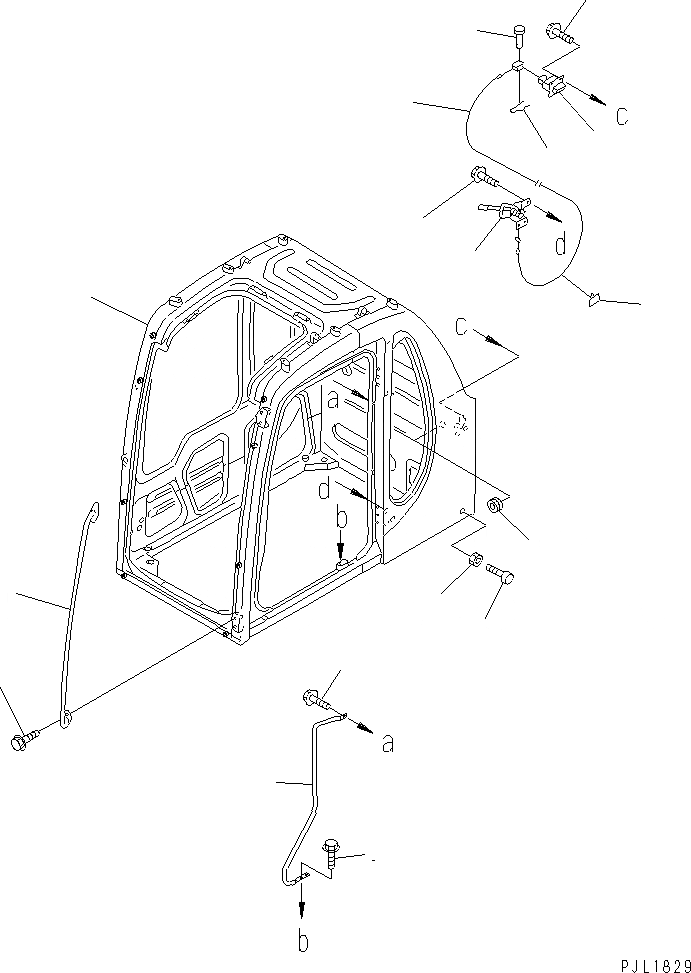 c
d
c
a
d
b
a
b
PJL1829