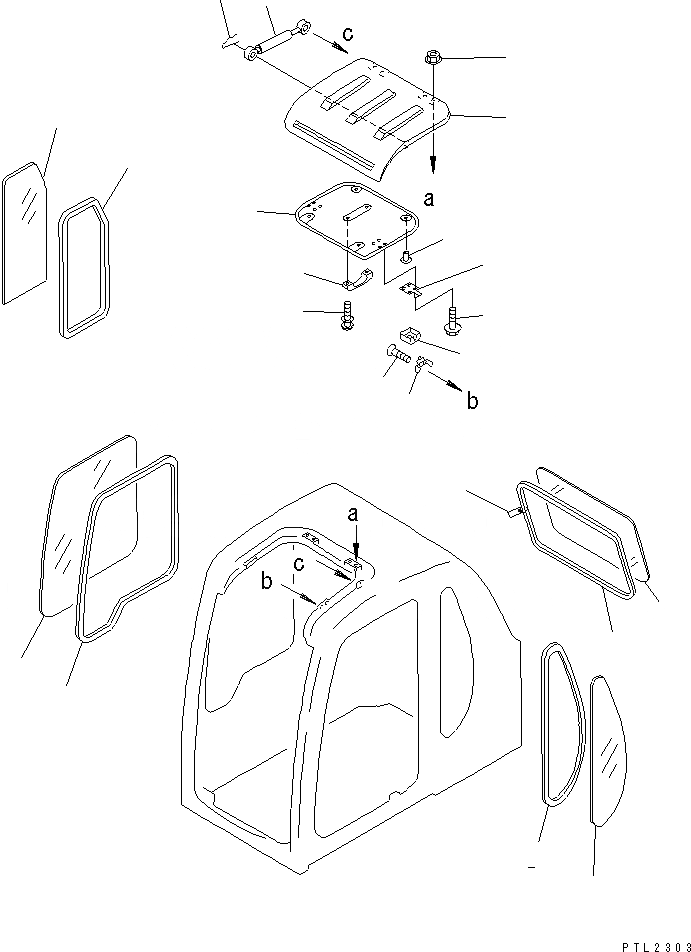 c
a
b
a
c
b
PTL2303