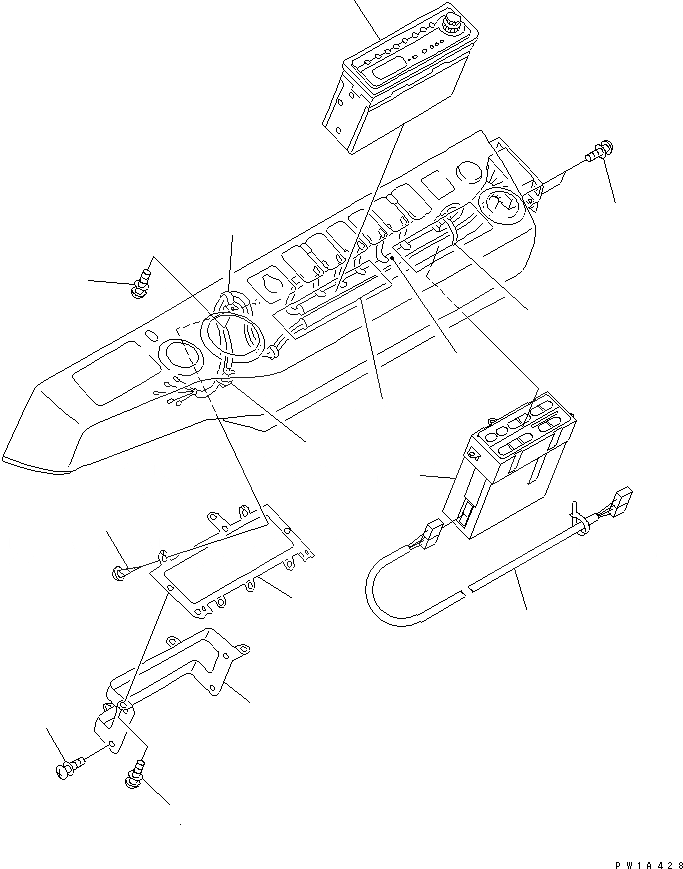 PW1A428