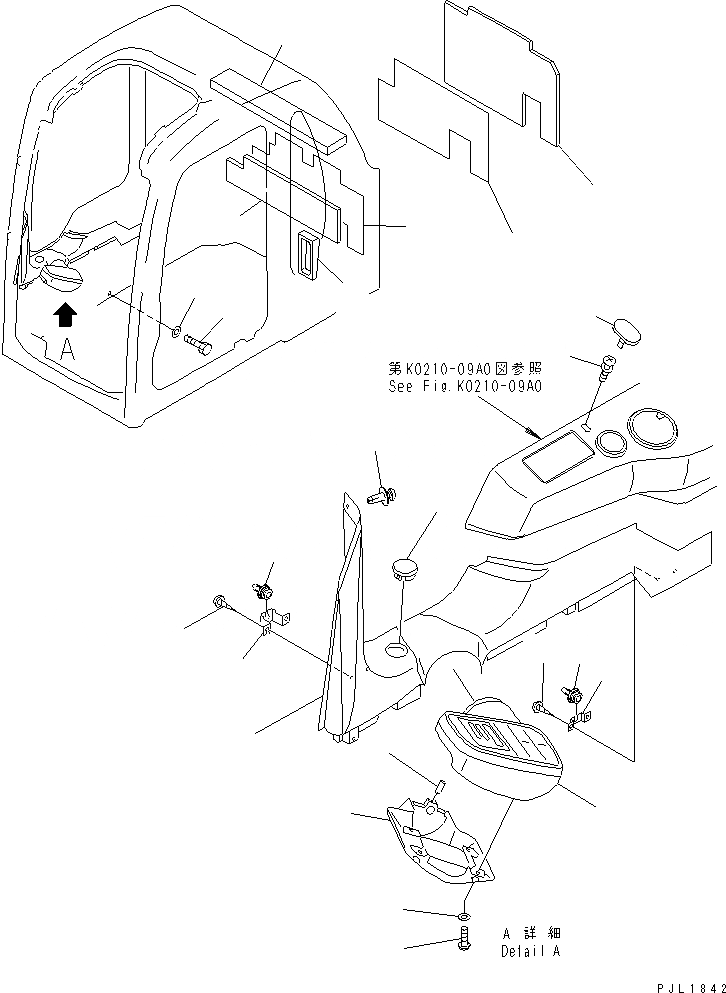 A

第K0210-09A0図参照
See Fig.K0210-09A0

A 詳細
Detail A

PJL1842