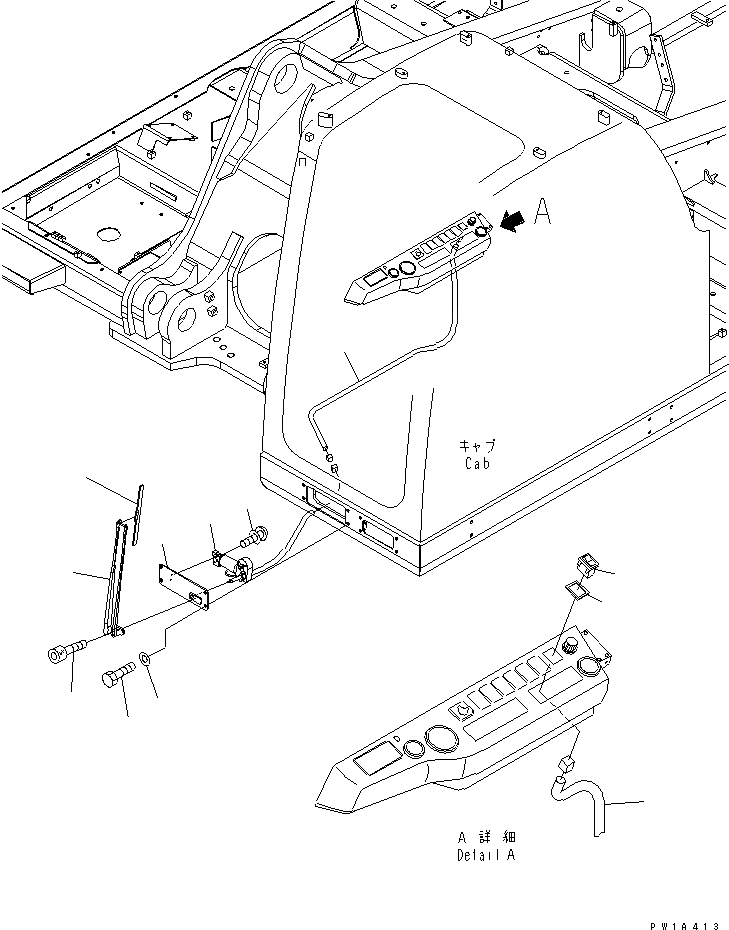 A

キャブ
Cab

A 詳細
Detail A

PW1A413