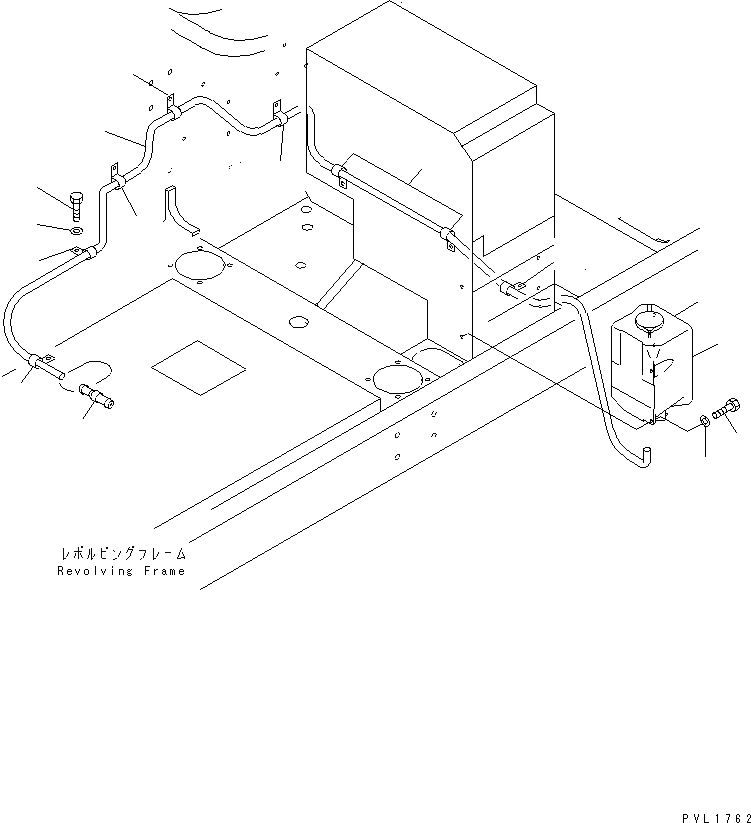 レボルビングフレーム
Revolving Frame

PVL1762