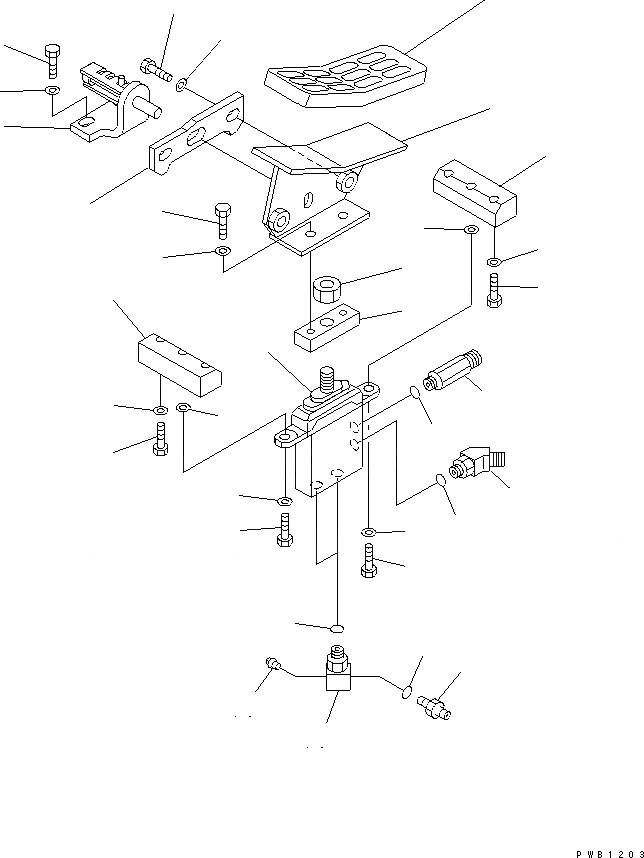 PWB1203