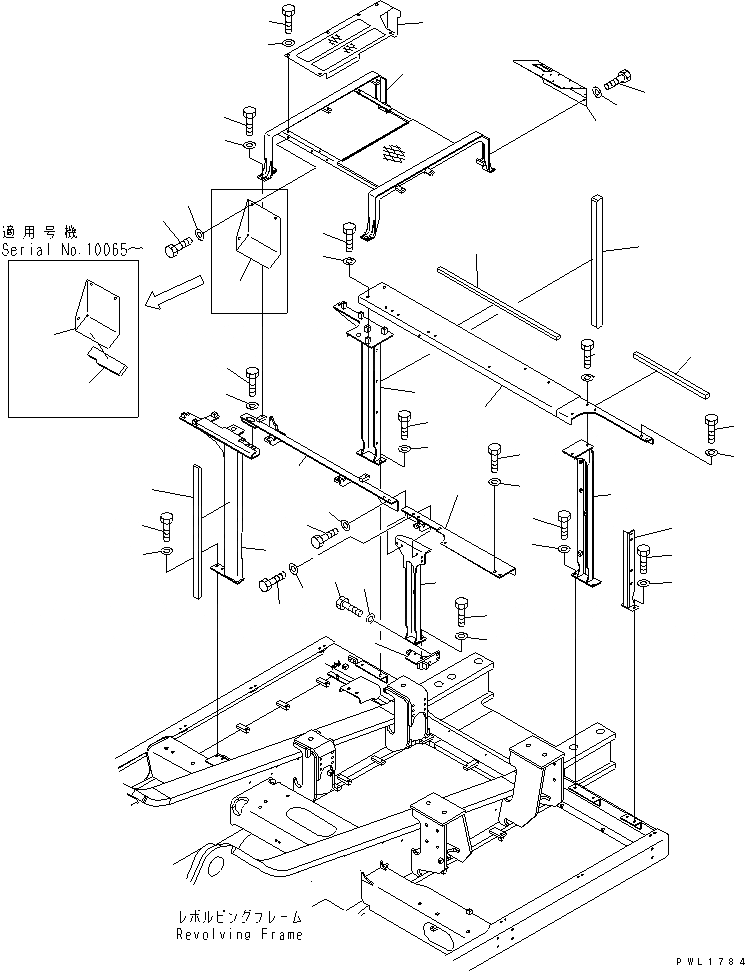 適用号機
Serial No.10065~

レボルビングフレーム
Revolving Frame

PWL1784