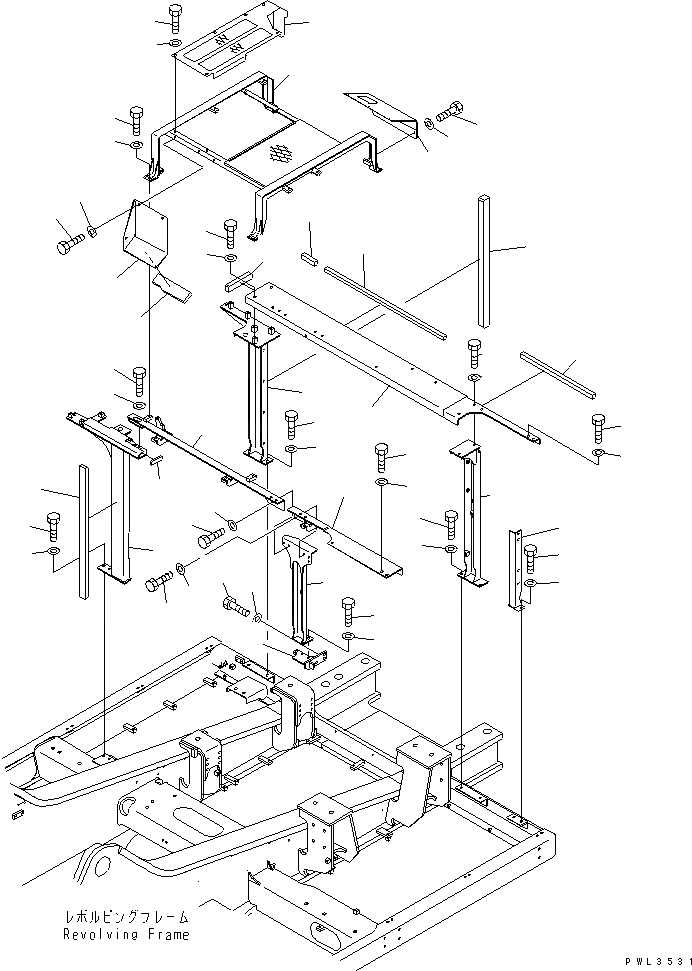 レボルビングフレーム
Revolving Frame

PWL3531