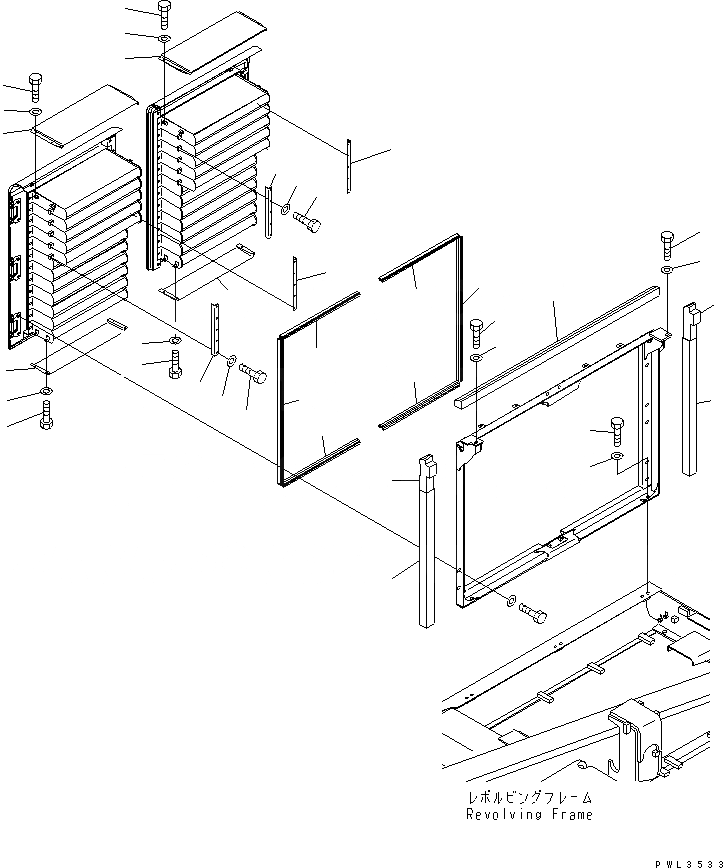 レボルビングフレーム
Revolving Frame

PWL3533