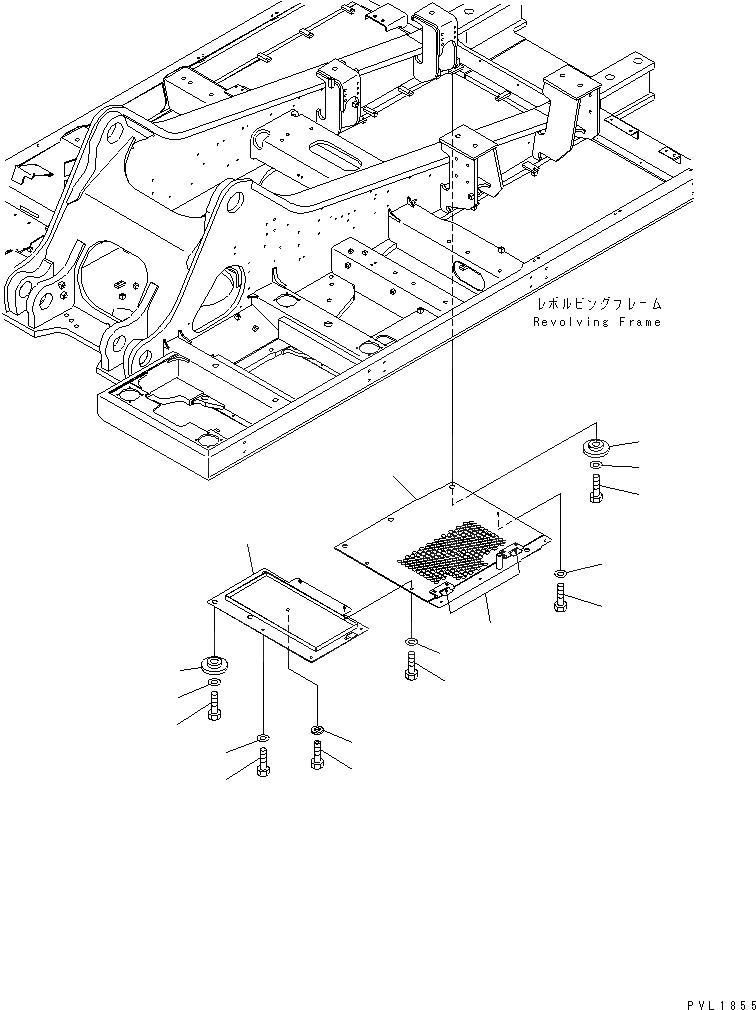 レボルビングフレーム
Revolving Frame

PVL1855