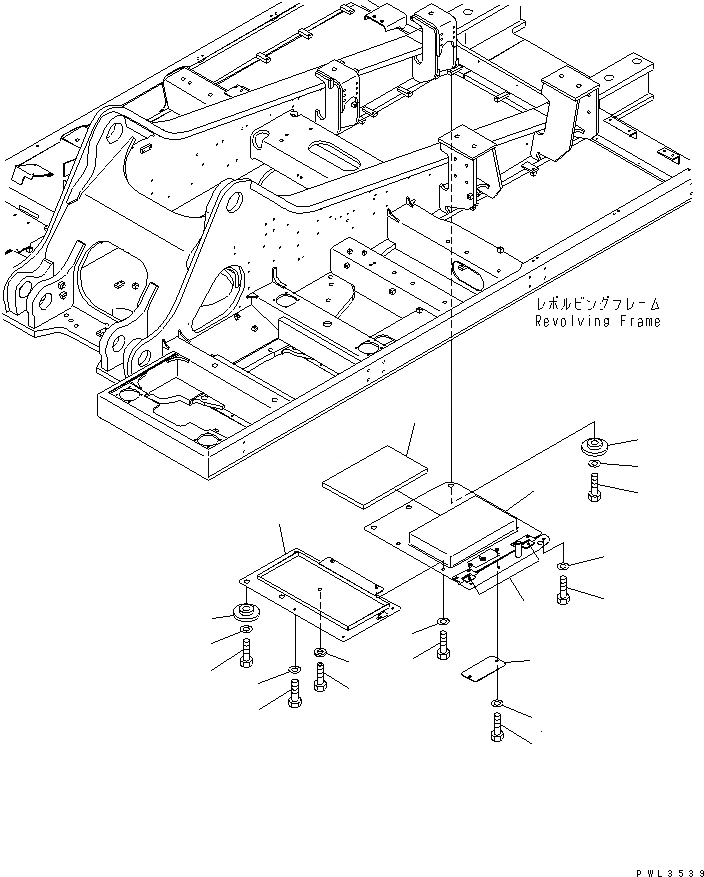 レボルビングフレーム
Revolving Frame

PWL3539