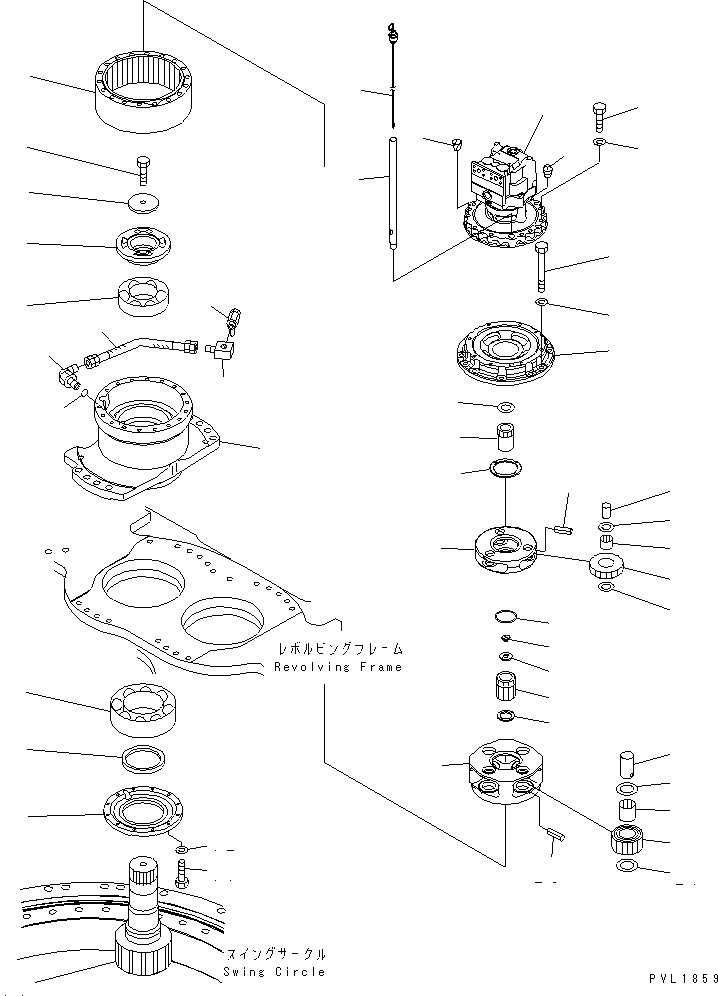 レボルビングフレーム
Revolving Frame

スイングサークル
Swing Circle

PVL1859