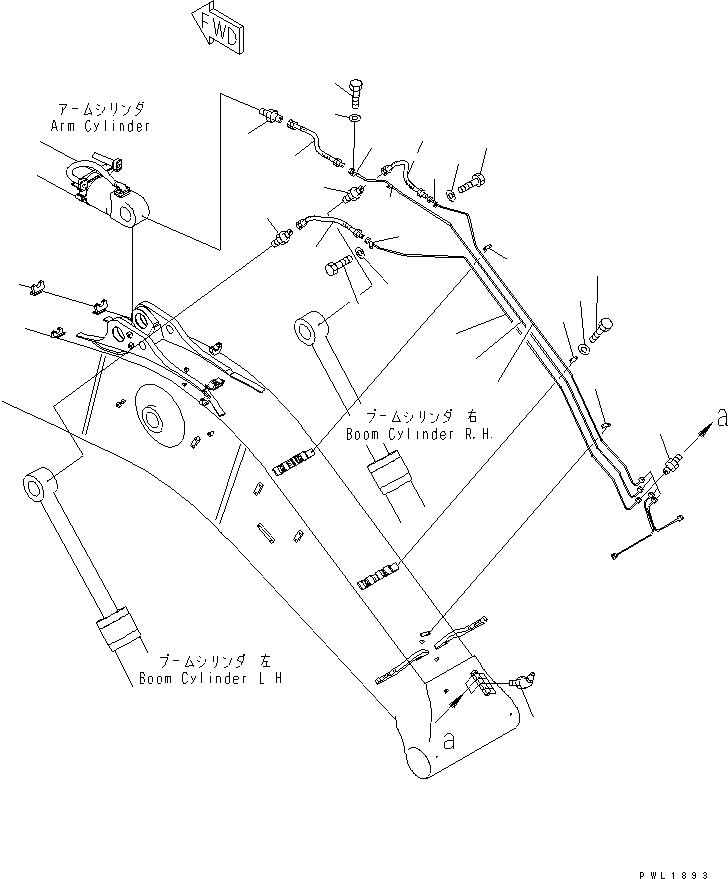 FWD

アームシリンダ
Arm Cylinder

ブームシリンダ 右
Boom Cylinder R.H.

a

ブームシリンダ 左
Boom Cylinder L H

a

PWL1893