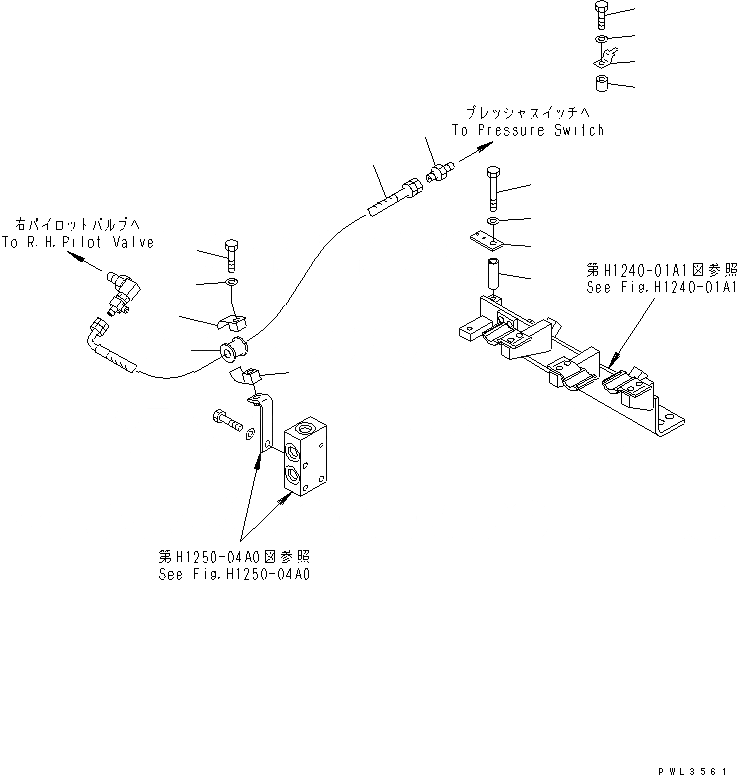 プレッシャスイッチへ
To Pressure Switch

右パイロットバルブへ
To R.H.Pilot Valve

第H1240-01A1図参照
See Fig.H1240-01A1

第H1250-04A0図参照
See Fig.H1250-04A0

PWL3561