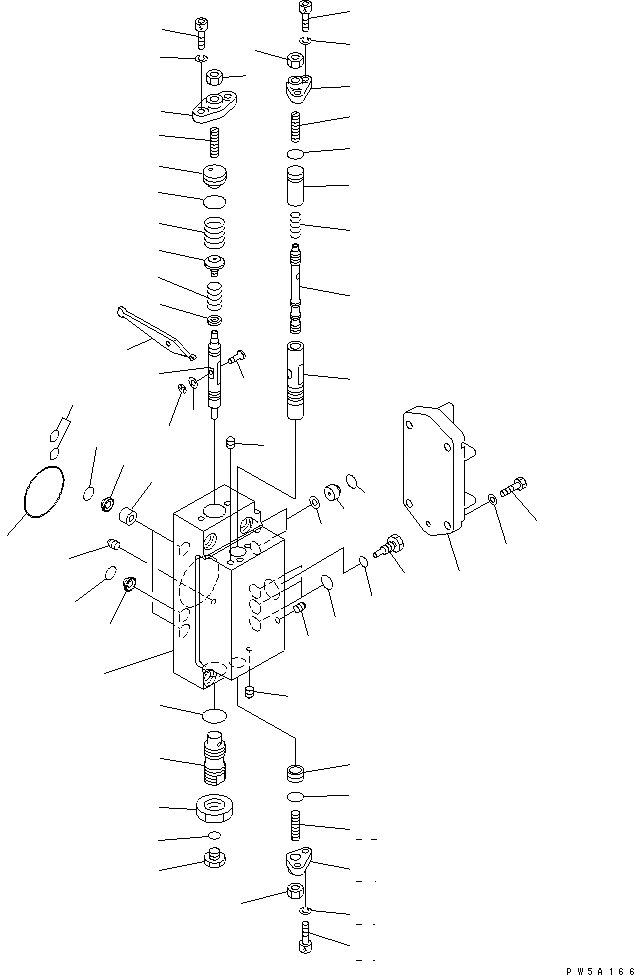 PW5A166