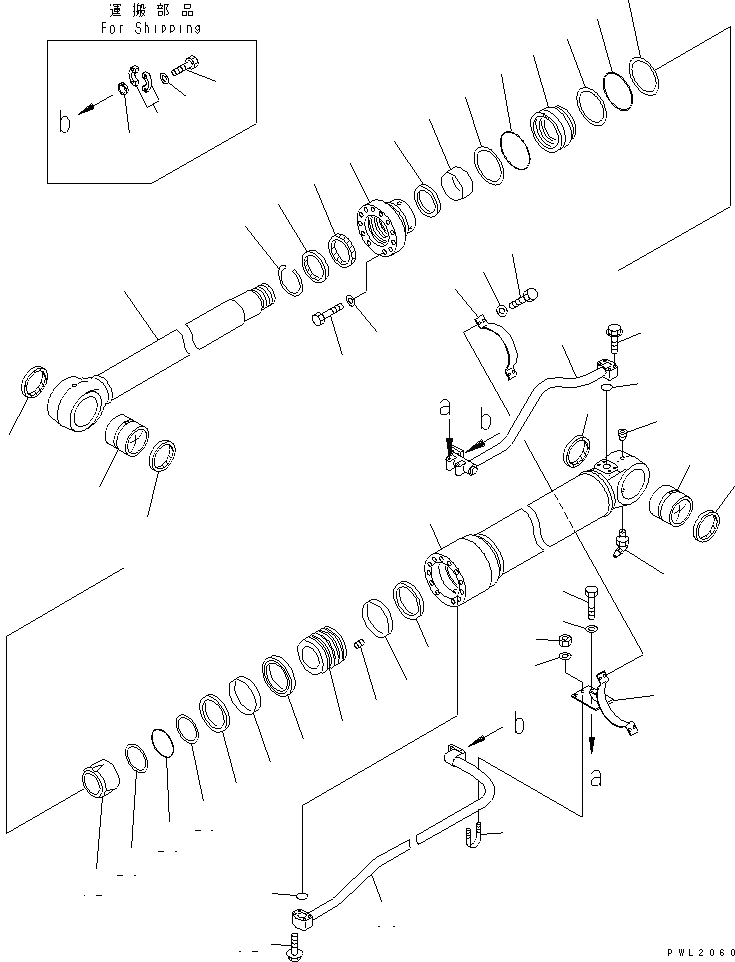 運搬部品
For Shipping

b

a

b

b

a

PWL2060