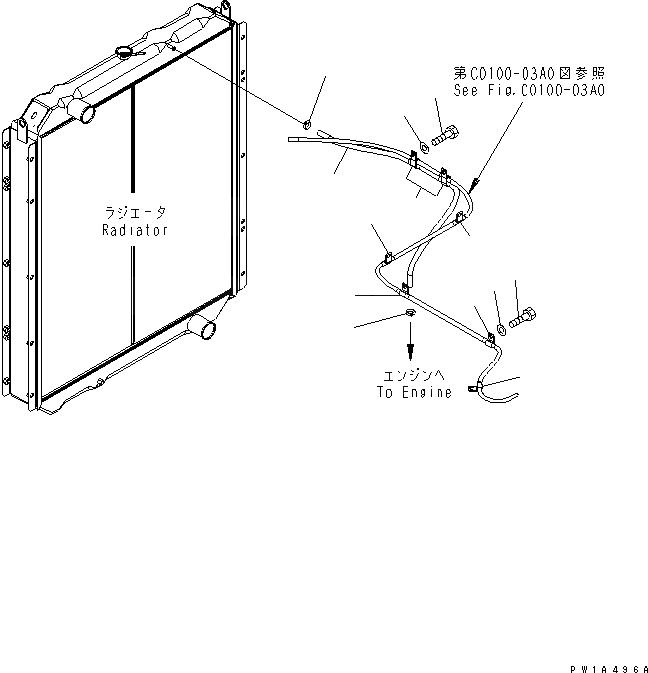 第C0100-03A0図参照
See Fig.C0100-03A0

ラジエータ
Radiator

エンジンへ
To Engine

PW1A496A