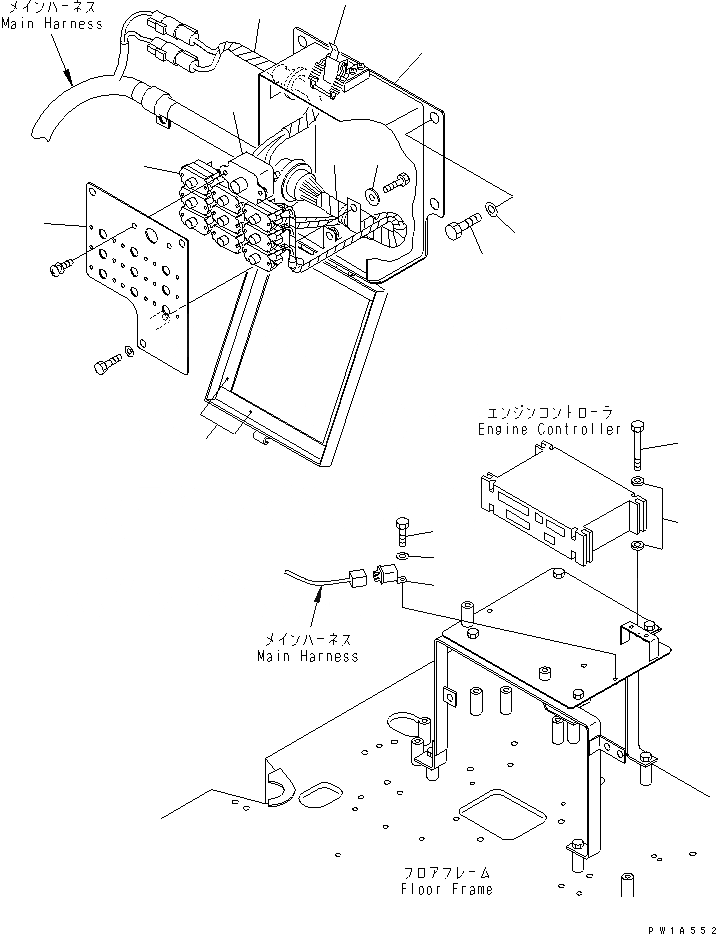 メインハーネス
Main Harness

エンジンコントローラ
Engine Controller

メインハーネス
Main Harness

フロアフレーム
Floor Frame

PW1A552