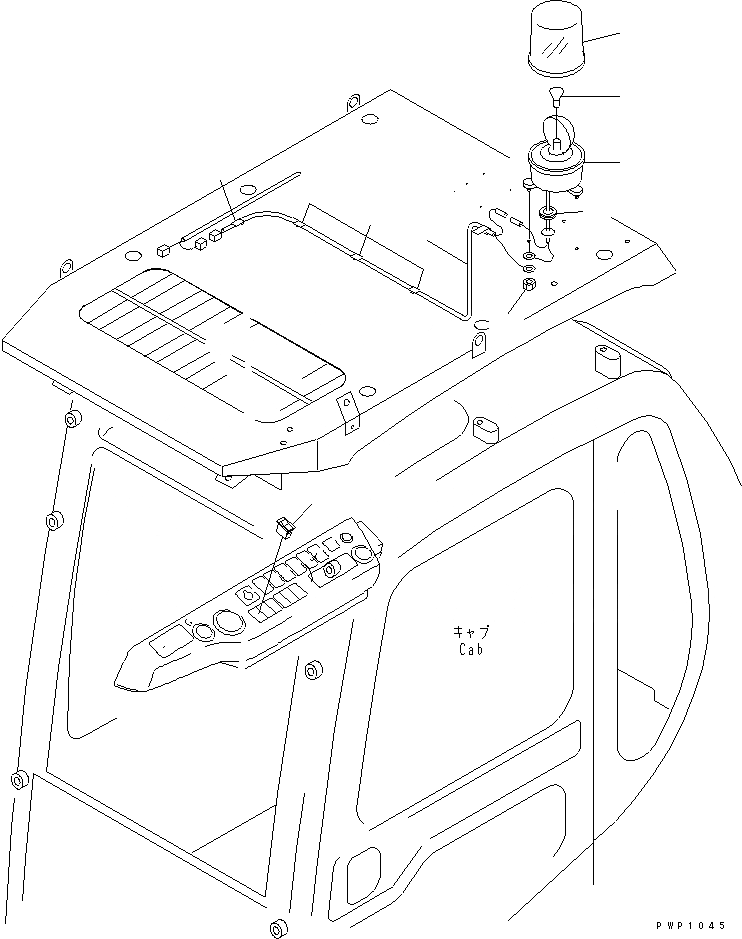 キャブ
Cab

PWP1045