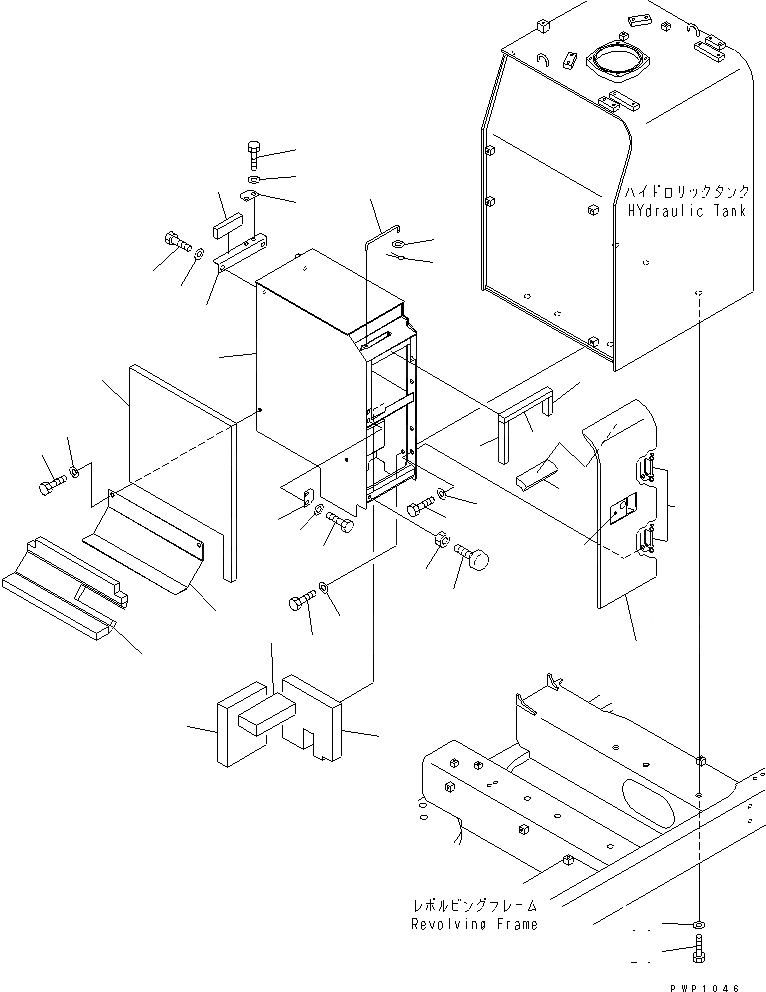 ハイドロリックタンク
HYdraulic Tank

レボルビングフレーム
Revolving Frame

PWP1046