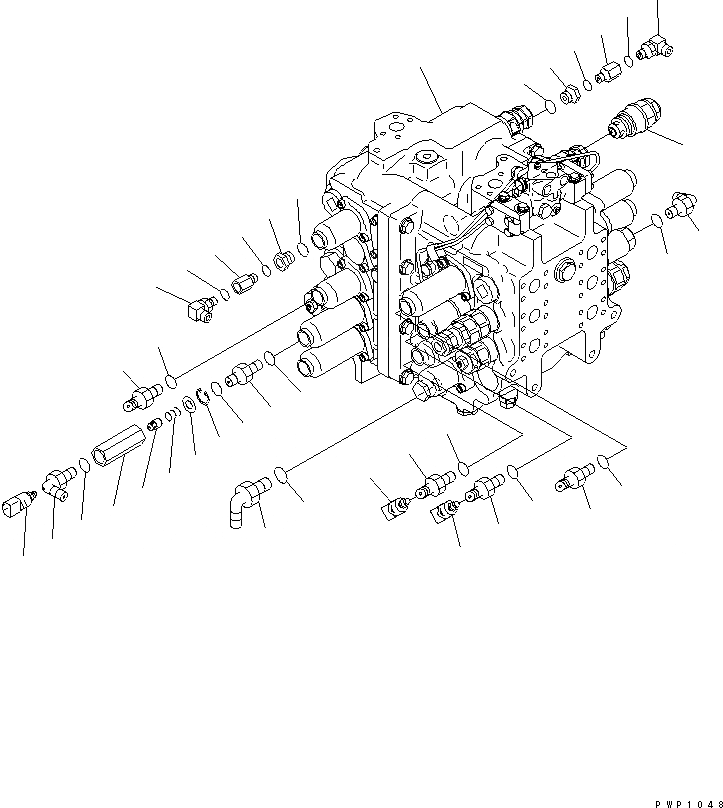 PWP1048