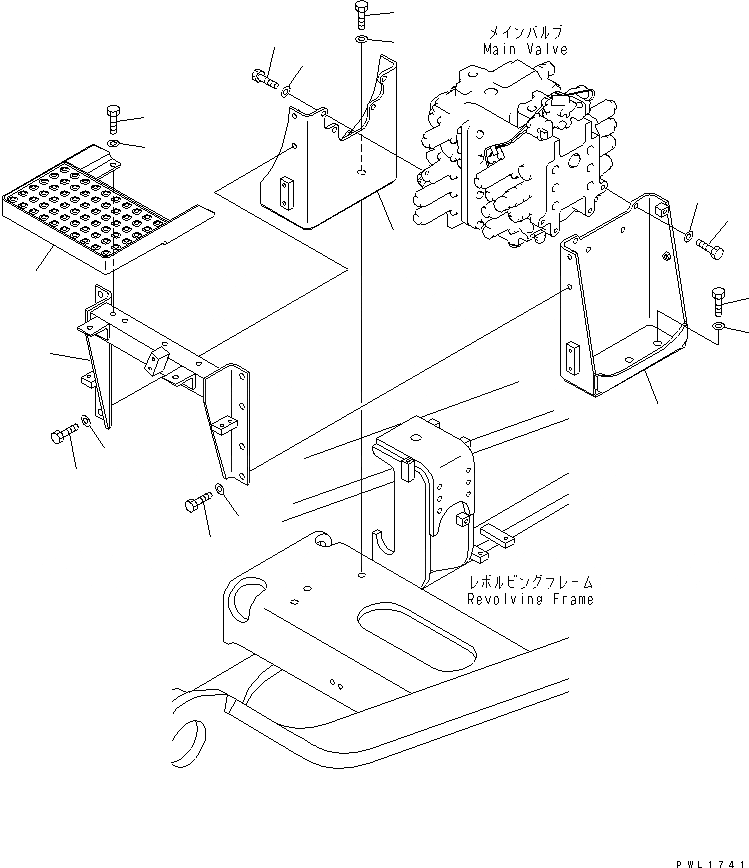 メインバルブ
Main Valve

レボルビングフレーム
Revolving Frame

PWL1741