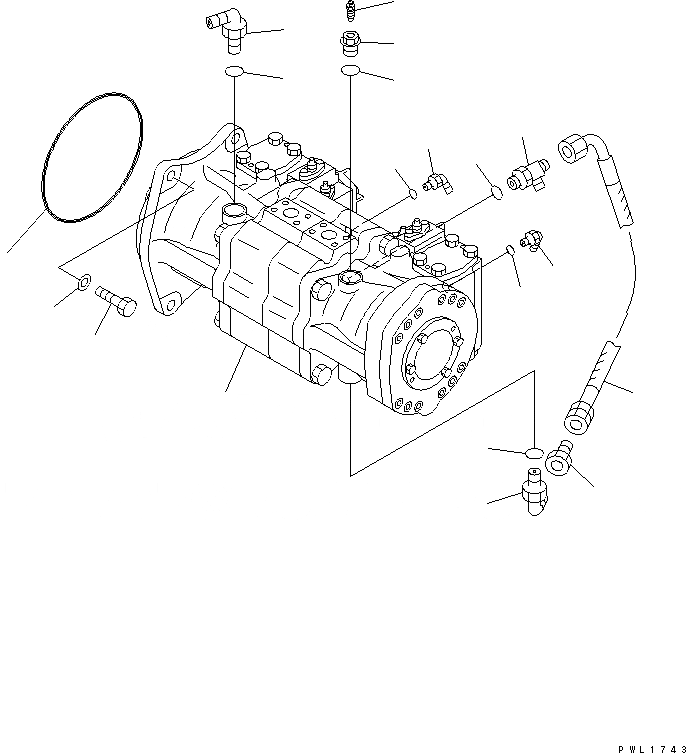 PWL1743