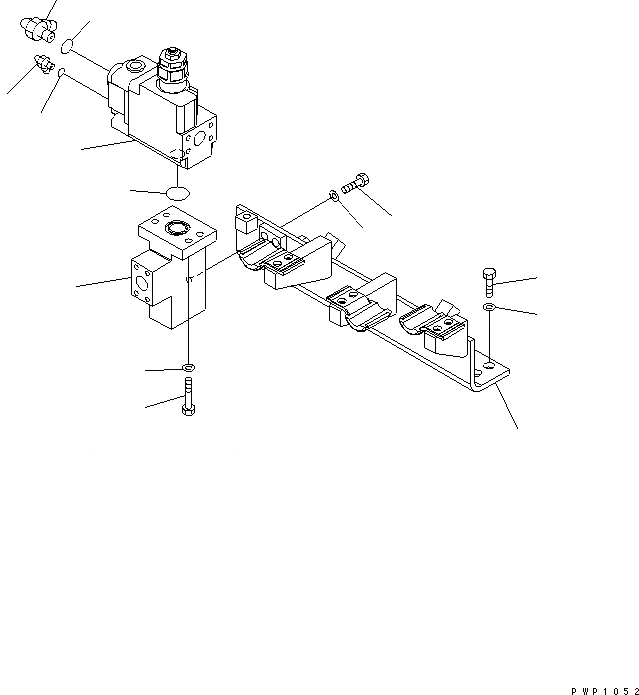 PWP1052