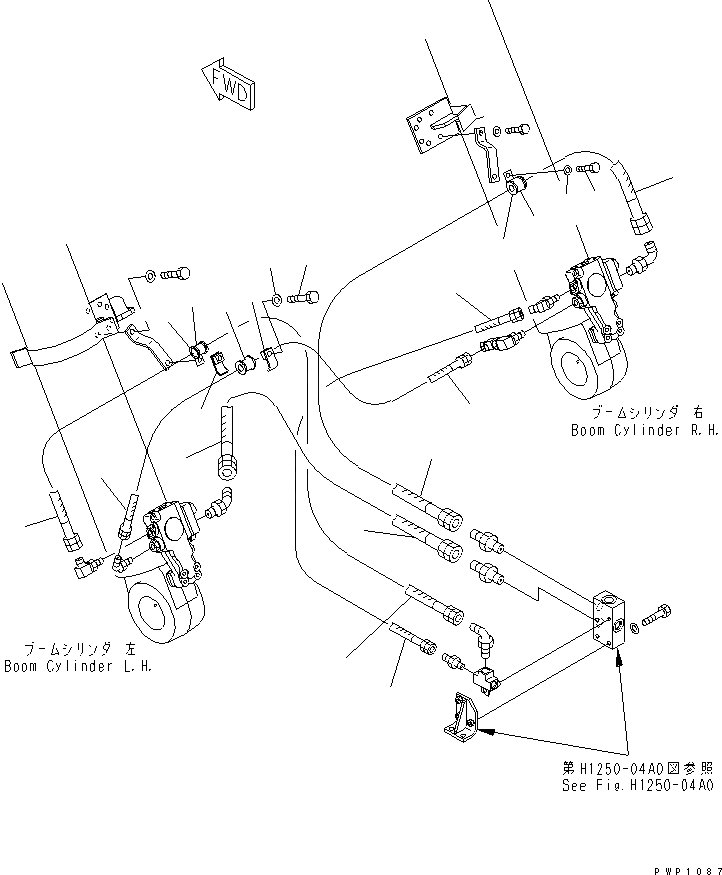 FWD

ブームシリンダ 右
Boom Cylinder R.H.

ブームシリンダ 左
Boom Cylinder L.H.

第H1250-04A0図参照
See Fig.H1250-04A0

PWP1087