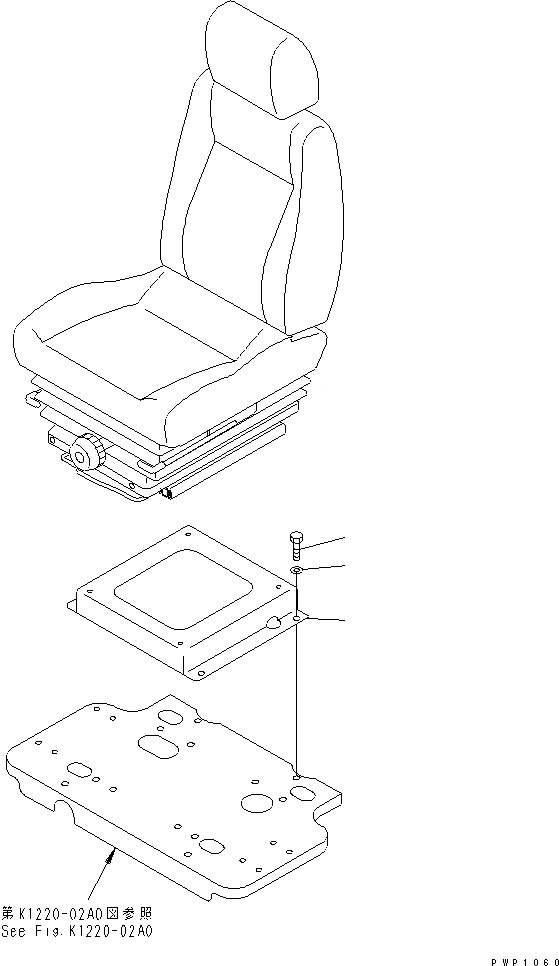 第K1220-02A0図参照
See Fig.K1220-02A0

PWP1060