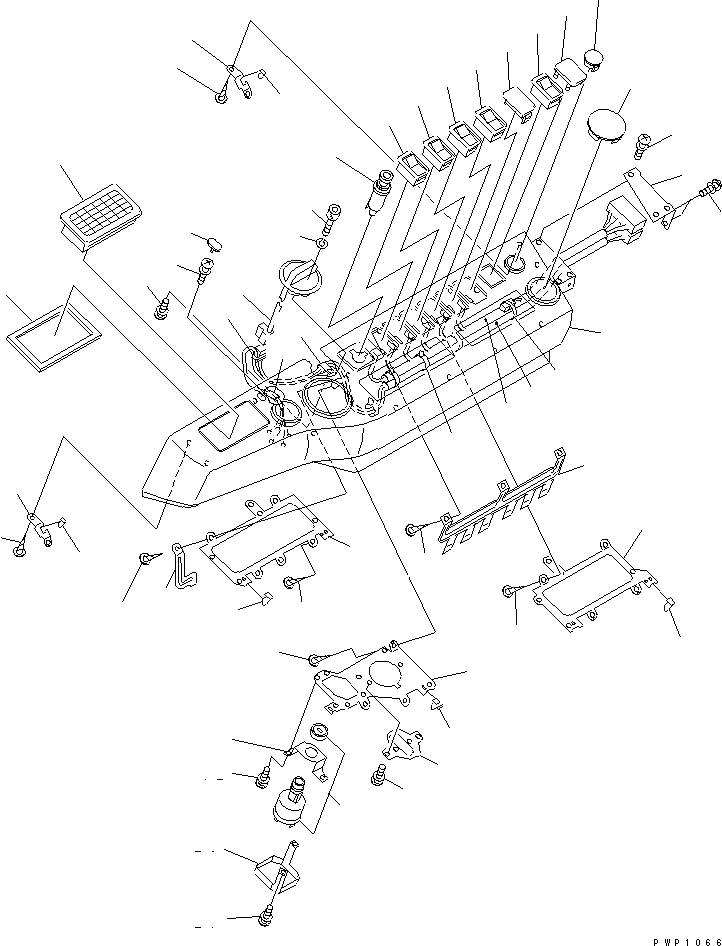 PWP1066