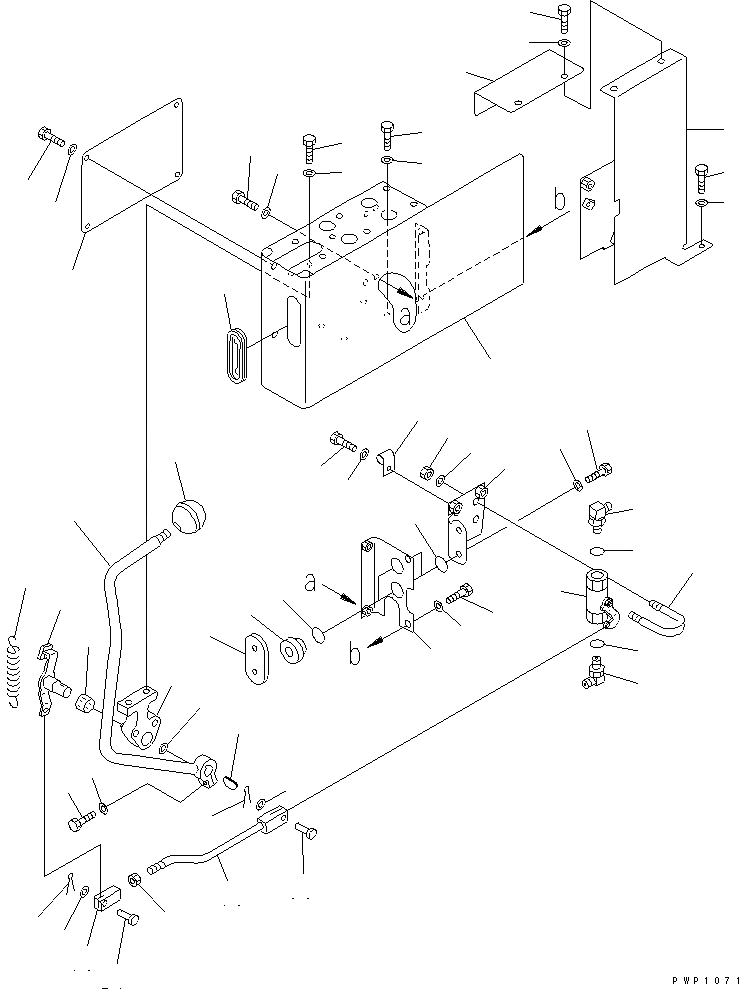 b
a
a
b
PWP1071