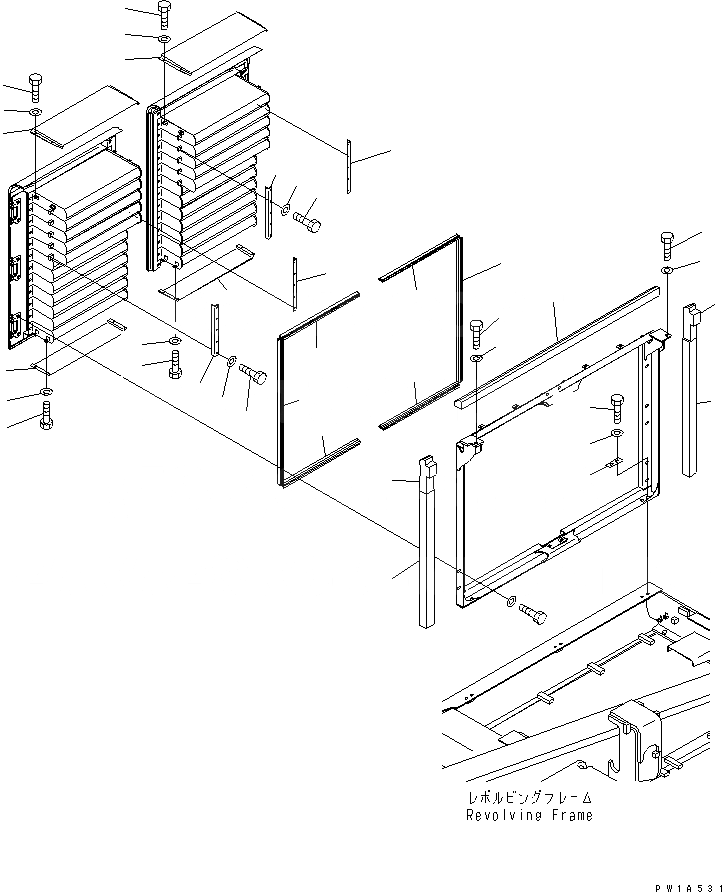 レボルビングフレーム
Revolving Frame

PW1A531